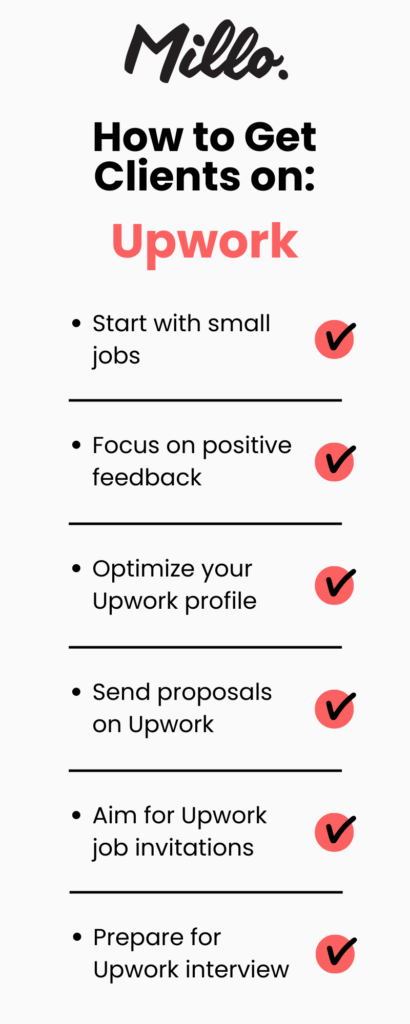 Millo.

How to Get Clients on:

Upwork

• Start with small jobs

• Focus on positive feedback

• Optimize your Upwork profile

• Send proposals on Upwork

• Aim for Upwork job invitations

• Prepare for Upwork interview